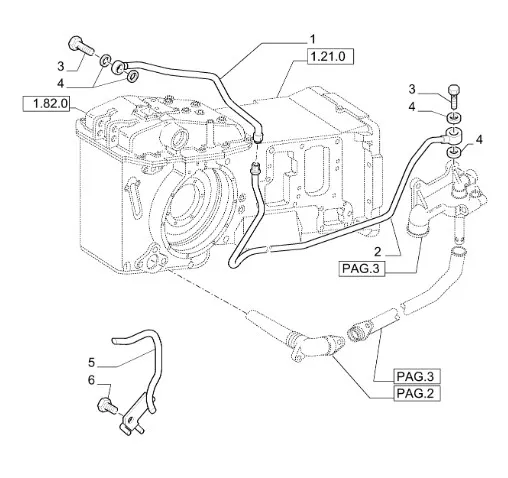 1
1.21.0
3
4
1.82.0
3
4
4
2
PAG.3
5
6
PAG.3
PAG.2